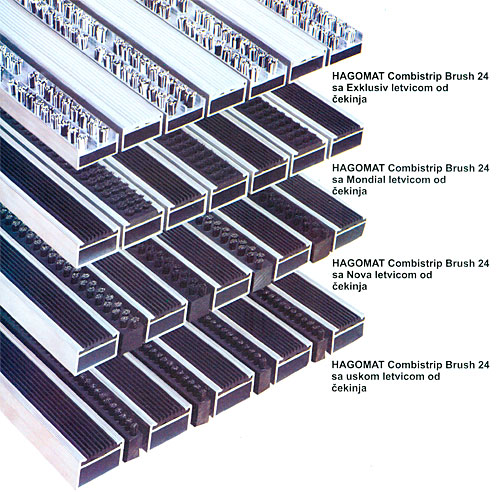 HAGOMAT Combistrip Brush 24 sa Exklusiv letvicom od čekinja

HAGOMAT Combistrip Brush 24 sa Mondial letvicom od čekinja

HAGOMAT Combistrip Brush 24 sa Nova letvicom od čekinja

HAGOMAT Combistrip Brush 24 sa uskom letvicom od čekinja